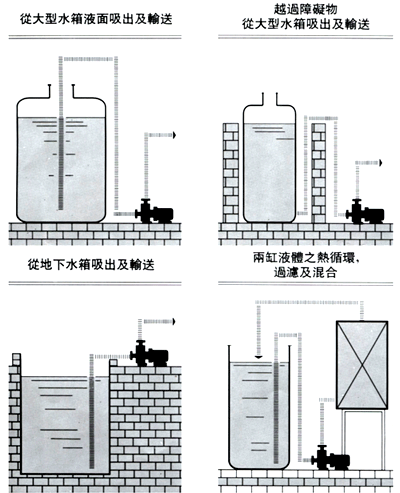 從大型水箱液面吸出及輸送

越過障礙物
從大型水箱吸出及輸送

從地下水箱吸出及輸送

兩缸液體之熱循環,
過濾及混合